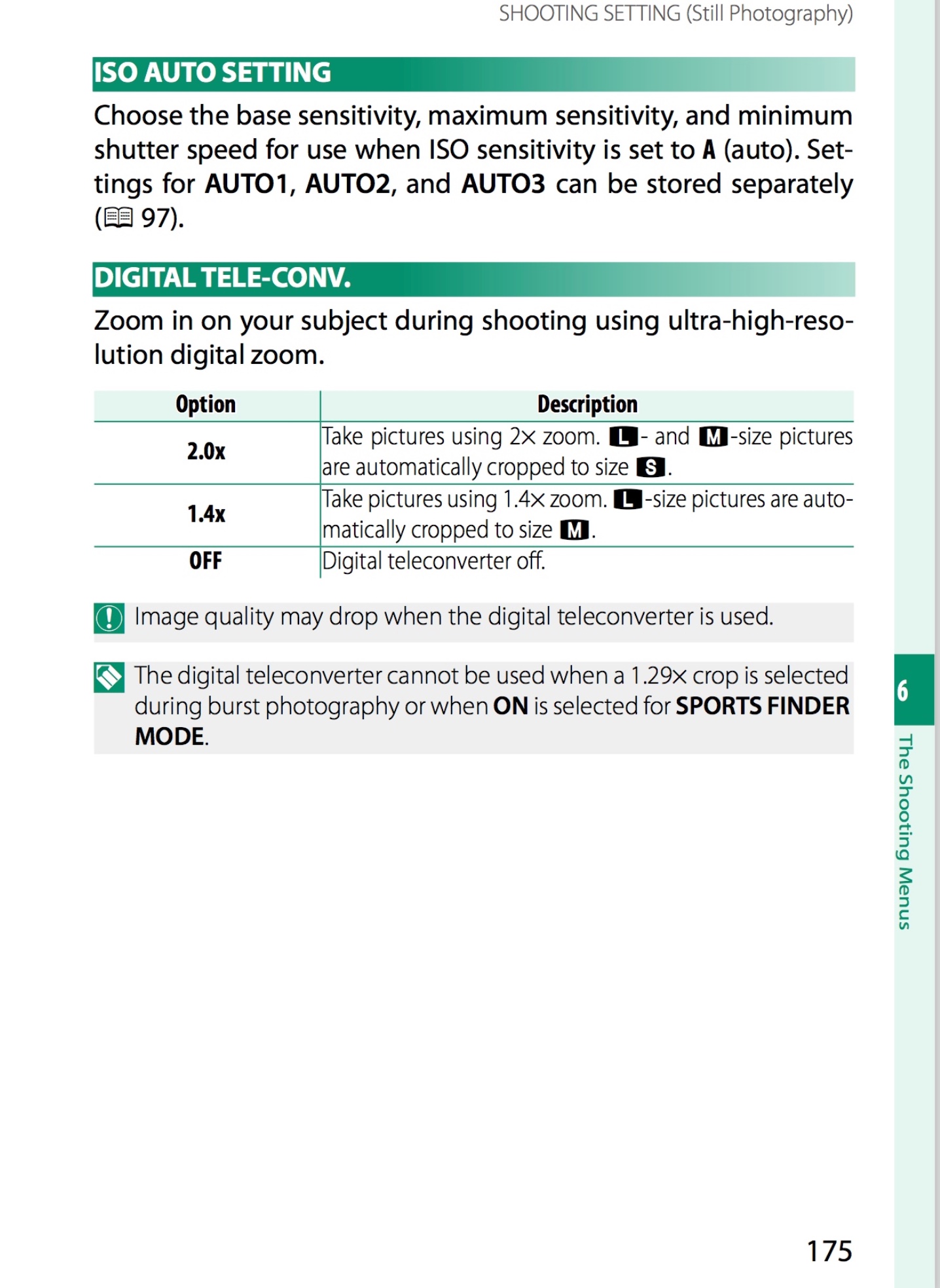 SHOOTING SETTING (Still Photography)

ISO AUTO SETTING

Choose the base sensitivity, maximum sensitivity, and minimum shutter speed for use when ISO sensitivity is set to A (auto). Settings for AUTO1, AUTO2, and AUTO3 can be stored separately (97).

DIGITAL TELE-CONV.

Zoom in on your subject during shooting using ultra-high-resolution digital zoom.

| Option | Description |
|---|---|
| 2.0x | Take pictures using 2× zoom. L- and M-size pictures are automatically cropped to size S. |
| 1.4x | Take pictures using 1.4× zoom. L-size pictures are automatically cropped to size M. |
| OFF | Digital teleconverter off. |

Image quality may drop when the digital teleconverter is used.

The digital teleconverter cannot be used when a 1.29× crop is selected during burst photography or when ON is selected for SPORTS FINDER MODE.

6

The Shooting Menus

175