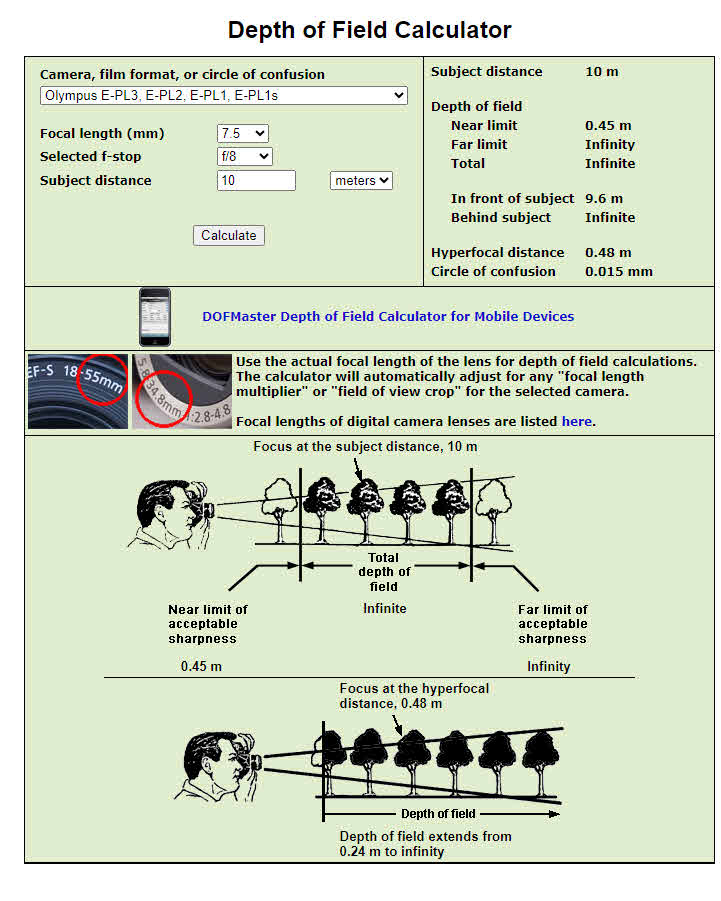 Depth of Field Calculator

Camera, film format, or circle of confusion
Olympus E-PL3, E-PL2, E-PL1, E-PL1s

Focal length (mm) 7.5
Selected f-stop f/8
Subject distance 10 meters

Calculate

Subject distance 10 m

Depth of field
Near limit 0.45 m
Far limit Infinity
Total Infinite

In front of subject 9.6 m
Behind subject Infinite

Hyperfocal distance 0.48 m
Circle of confusion 0.015 mm

DOFMaster Depth of Field Calculator for Mobile Devices

EF-S 18-55mm
5.8-34.8mm 1:2.8-4.8

Use the actual focal length of the lens for depth of field calculations. The calculator will automatically adjust for any "focal length multiplier" or "field of view crop" for the selected camera.

Focal lengths of digital camera lenses are listed here.

Focus at the subject distance, 10 m

Total depth of field
Infinite

Near limit of acceptable sharpness
0.45 m

Far limit of acceptable sharpness
Infinity

Focus at the hyperfocal distance, 0.48 m

Depth of field

Depth of field extends from 0.24 m to infinity